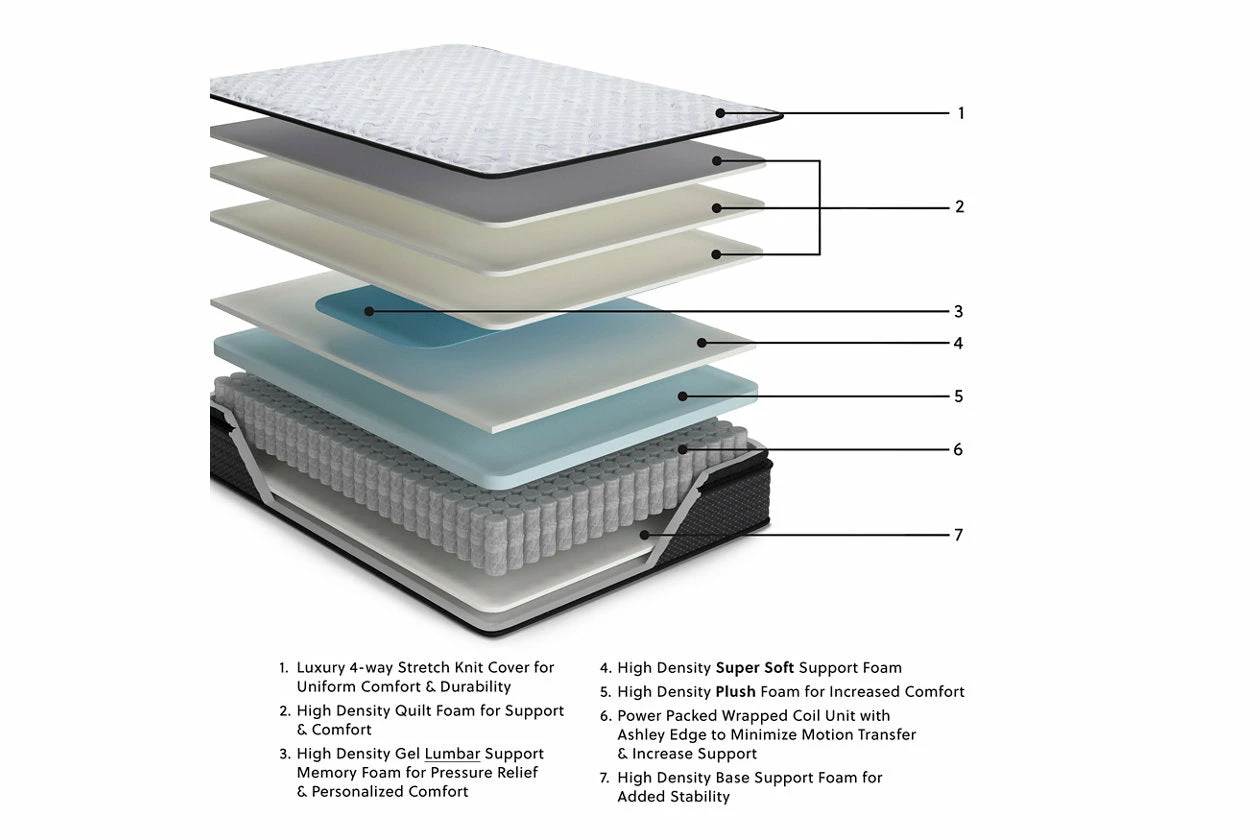 1
2
3
4
5
6
7

1. Luxury 4-way Stretch Knit Cover for Uniform Comfort & Durability
2. High Density Quilt Foam for Support & Comfort
3. High Density Gel Lumbar Support Memory Foam for Pressure Relief & Personalized Comfort

4. High Density Super Soft Support Foam
5. High Density Plush Foam for Increased Comfort
6. Power Packed Wrapped Coil Unit with Ashley Edge to Minimize Motion Transfer & Increase Support
7. High Density Base Support Foam for Added Stability