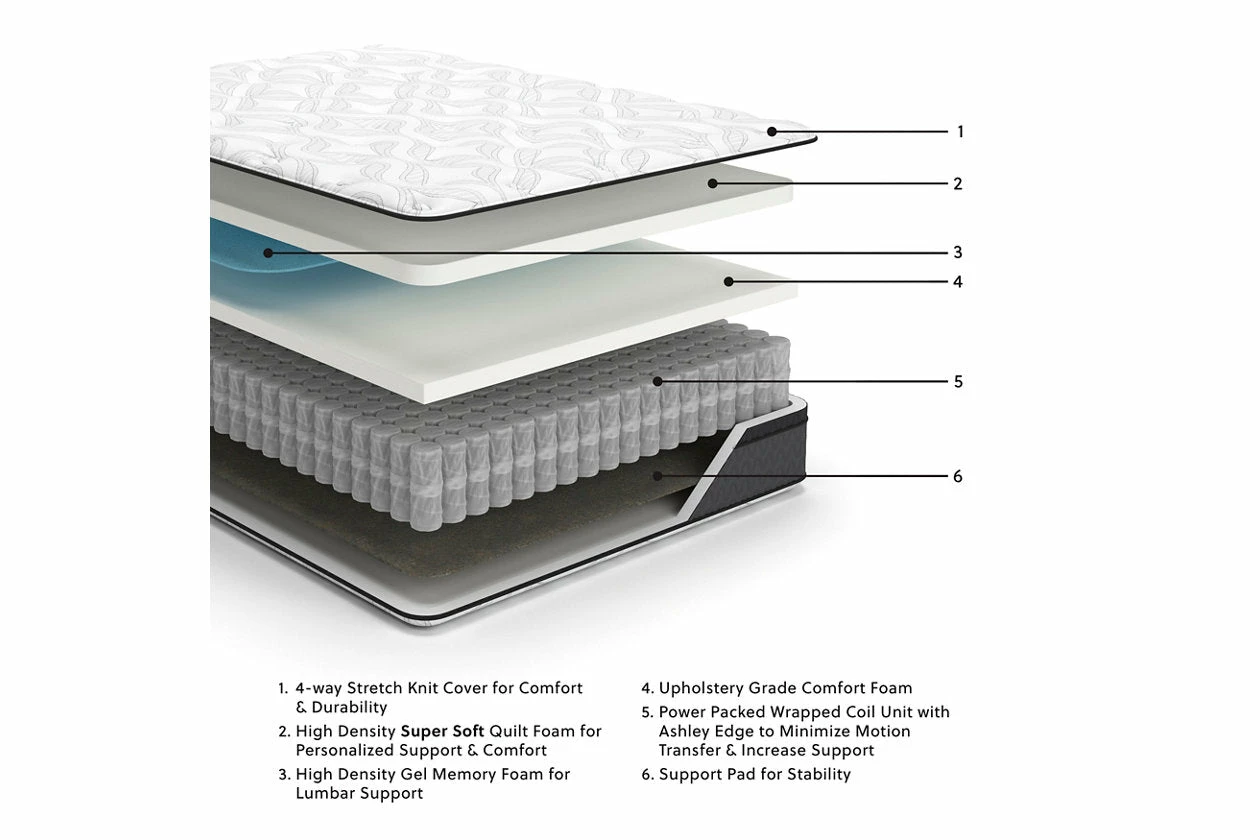 1

2

3

4

5

6

1. 4-way Stretch Knit Cover for Comfort & Durability
2. High Density Super Soft Quilt Foam for Personalized Support & Comfort
3. High Density Gel Memory Foam for Lumbar Support

4. Upholstery Grade Comfort Foam
5. Power Packed Wrapped Coil Unit with Ashley Edge to Minimize Motion Transfer & Increase Support
6. Support Pad for Stability