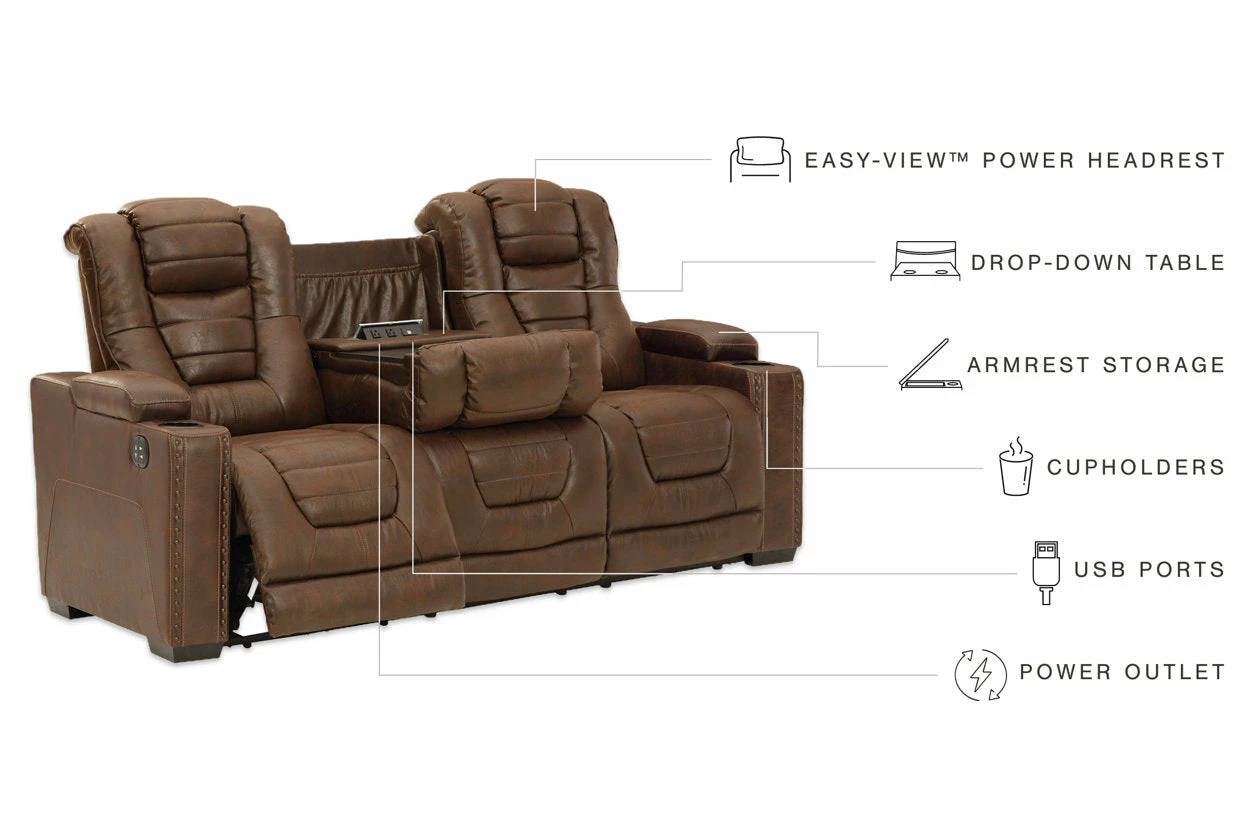 EASY-VIEW™ POWER HEADREST

DROP-DOWN TABLE

ARMREST STORAGE

CUPHOLDERS

USB PORTS

POWER OUTLET